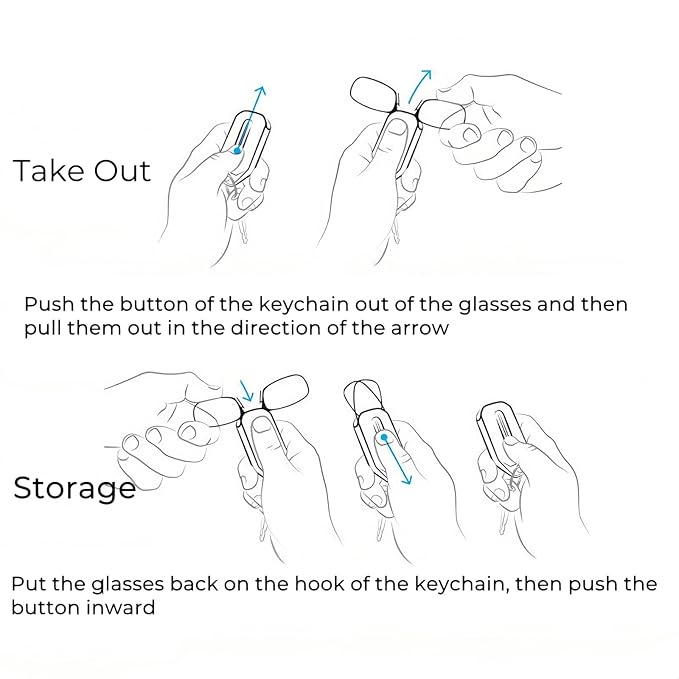 Take Out

Push the button of the keychain out of the glasses and then pull them out in the direction of the arrow

Storage

Put the glasses back on the hook of the keychain, then push the button inward